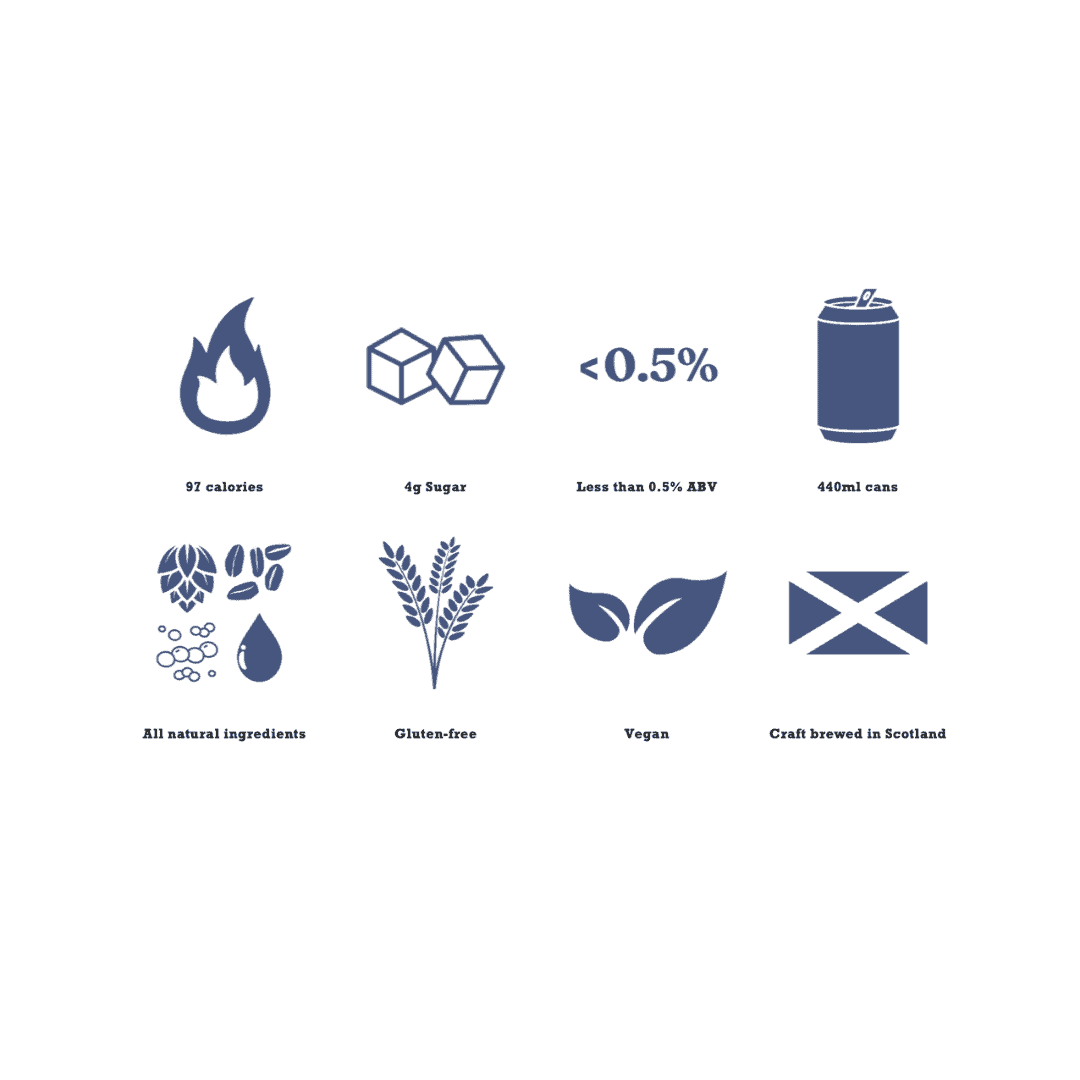 <0.5%

97 calories

4g Sugar

Less than 0.5% ABV

440ml cans

All natural ingredients

Gluten-free

Vegan

Craft brewed in Scotland